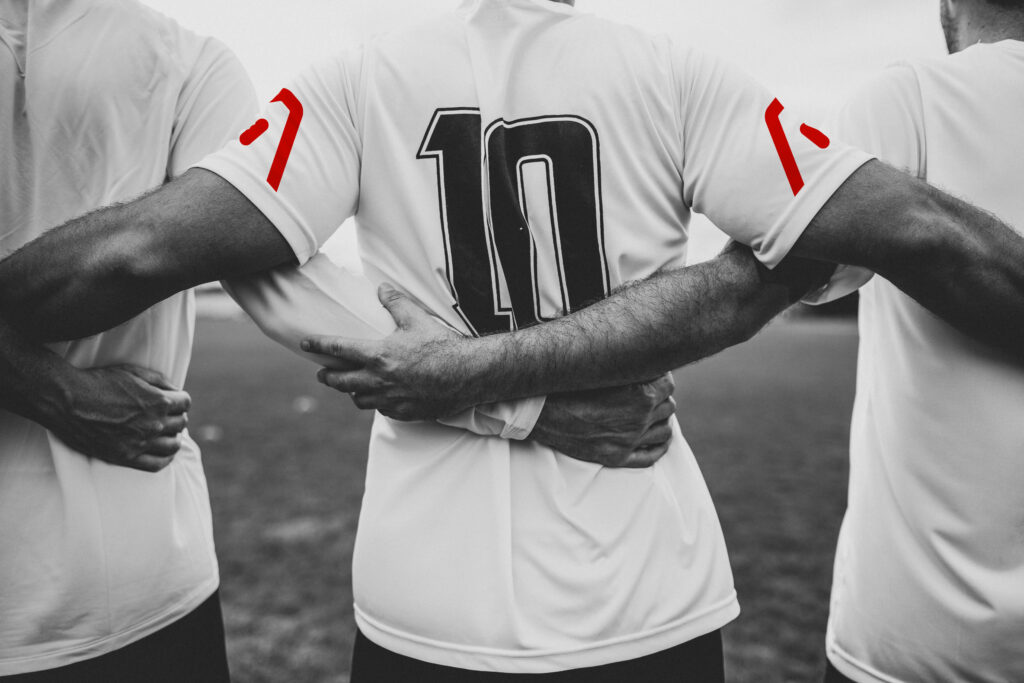 10